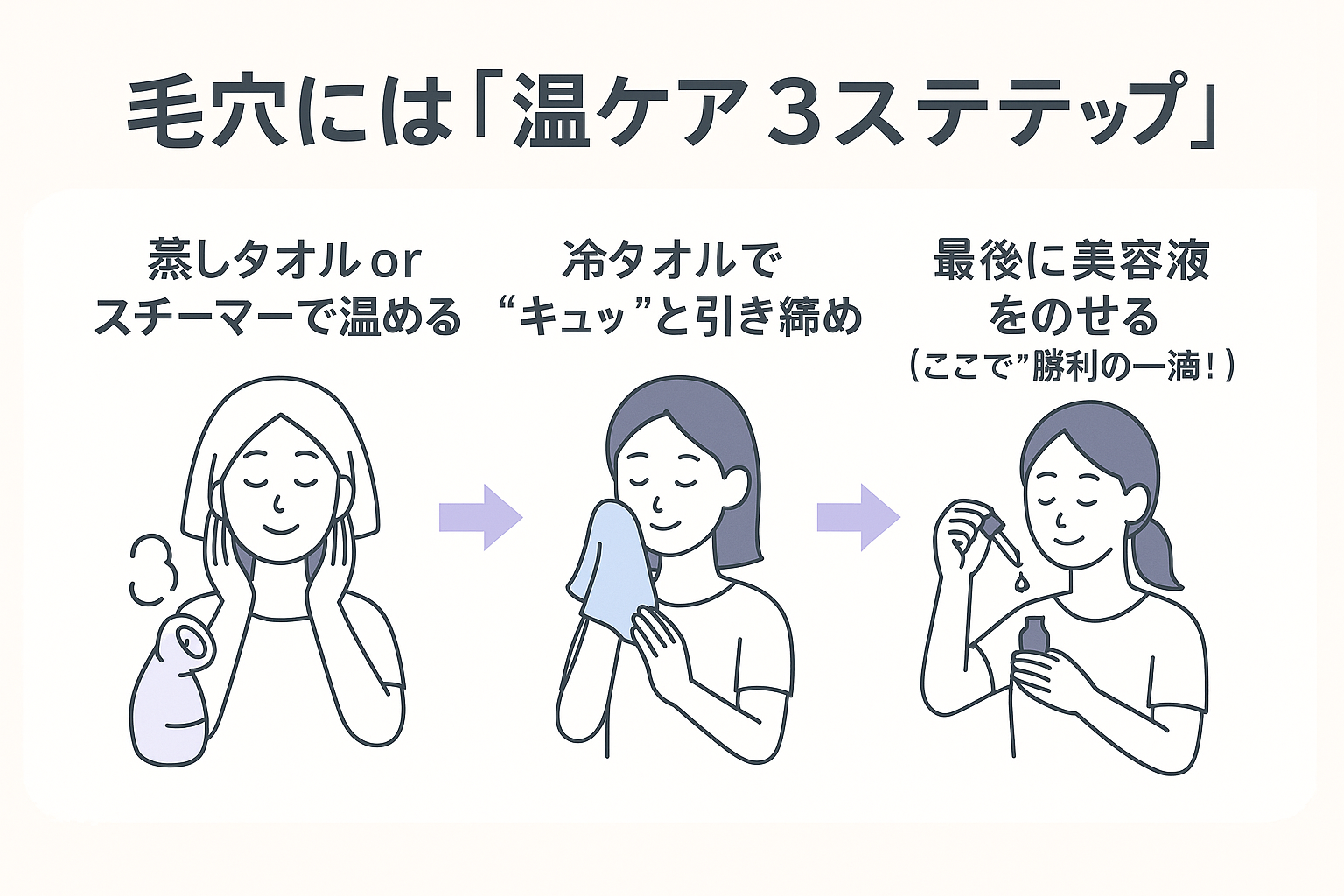 毛穴には「温ケア３ステテップ」

蒸しタオル or スチーマーで温める

冷タオルで “キュッ”と引き締め

最後に美容液をのせる
（ここで”勝利の一滴！）